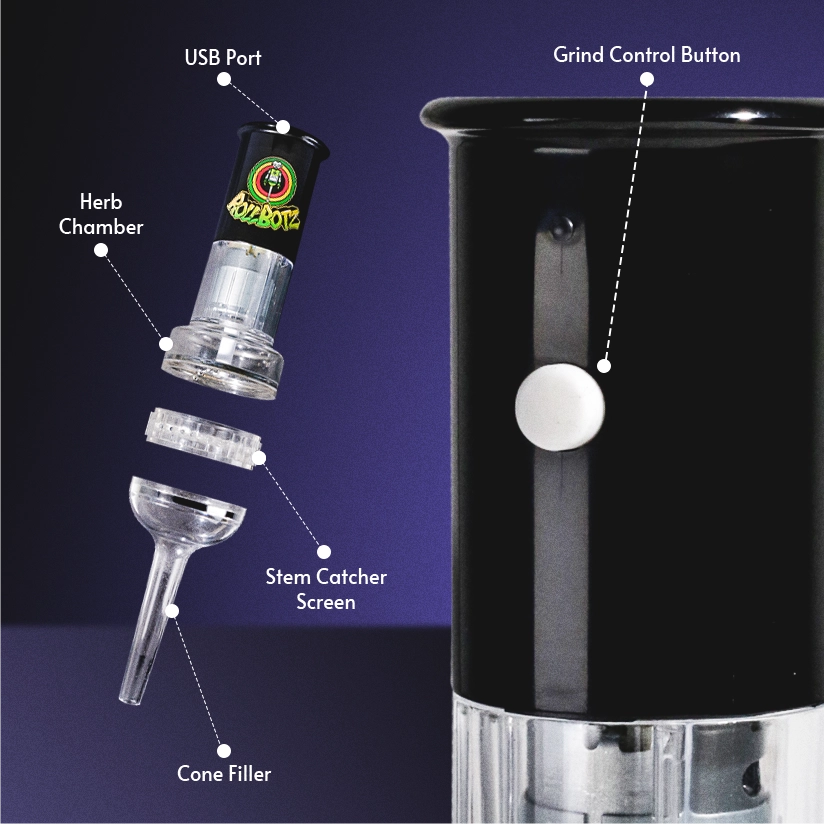 USB Port

Grind Control Button

Herb Chamber

ROLLBOTZ

Stem Catcher Screen

Cone Filler